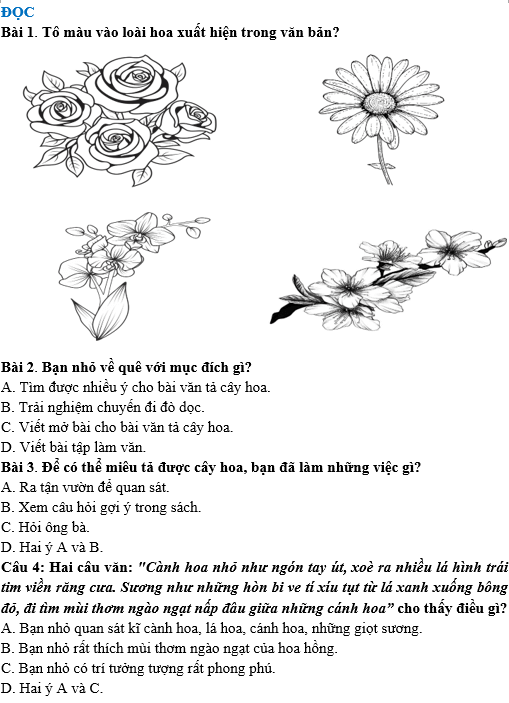 ĐỌC
Bài 1. Tô màu vào loài hoa xuất hiện trong văn bản?

Bài 2. Bạn nhỏ về quê với mục đích gì?
A. Tìm được nhiều ý cho bài văn tả cây hoa.
B. Trải nghiệm chuyến đi đò dọc.
C. Viết mở bài cho bài văn tả cây hoa.
D. Viết bài tập làm văn.
Bài 3. Để có thể miêu tả được cây hoa, bạn đã làm những việc gì?
A. Ra tận vườn để quan sát.
B. Xem câu hỏi gợi ý trong sách.
C. Hỏi ông bà.
D. Hai ý A và B.
Câu 4: Hai câu văn: "Cành hoa nhỏ như ngón tay út, xoè ra nhiều lá hình trái tim viền răng cưa. Sương như những hòn bi ve tí xíu tụt từ lá xanh xuống bông đỏ, đi tìm mùi thơm ngào ngạt nấp đâu giữa những cánh hoa" cho thấy điều gì?
A. Bạn nhỏ quan sát kĩ cành hoa, lá hoa, cánh hoa, những giọt sương.
B. Bạn nhỏ rất thích mùi thơm ngào ngạt của hoa hồng.
C. Bạn nhỏ có trí tưởng tượng rất phong phú.
D. Hai ý A và C.