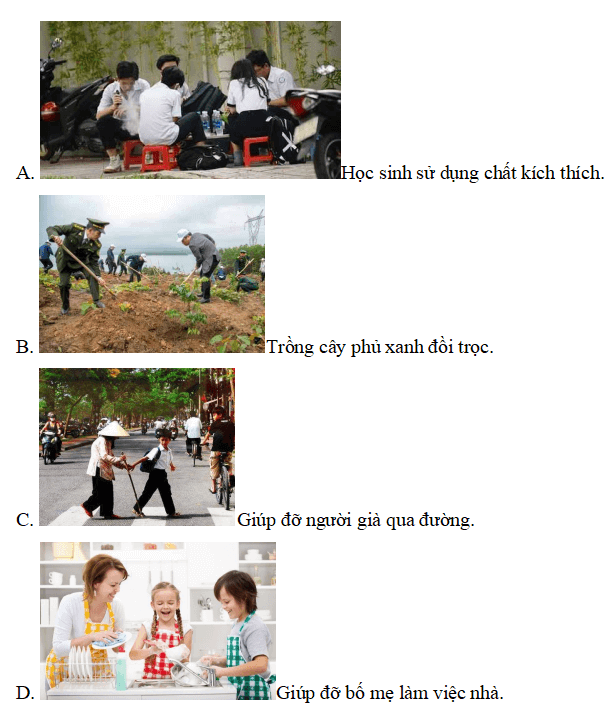 A. Học sinh sử dụng chất kích thích.

B. Trồng cây phủ xanh đồi trọc.

C. Giúp đỡ người già qua đường.

D. Giúp đỡ bố mẹ làm việc nhà.