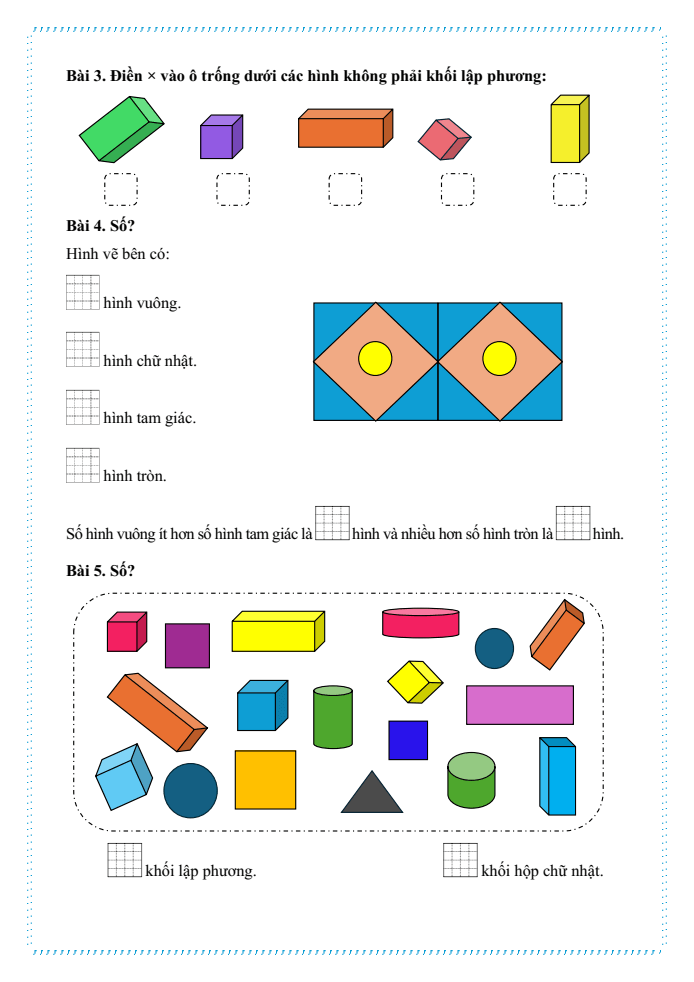 Bài 3. Điền × vào ô trống dưới các hình không phải khối lập phương:

Bài 4. Số?

Hình vẽ bên có:

hình vuông.

hình chữ nhật.

hình tam giác.

hình tròn.

Số hình vuông ít hơn số hình tam giác là hình và nhiều hơn số hình tròn là hình.

Bài 5. Số?

khối lập phương.

khối hộp chữ nhật.