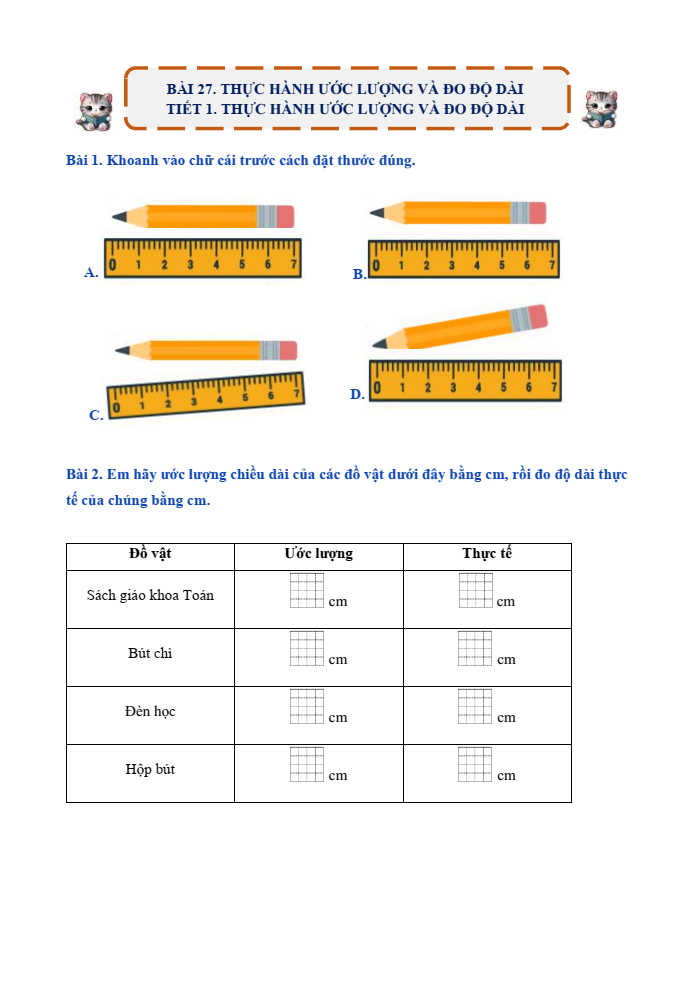 BÀI 27. THỰC HÀNH ƯỚC LƯỢNG VÀ ĐO ĐỘ DÀI
TIẾT 1. THỰC HÀNH ƯỚC LƯỢNG VÀ ĐO ĐỘ DÀI

Bài 1. Khoanh vào chữ cái trước cách đặt thước đúng.

A. 0 1 2 3 4 5 6 7

B. 0 1 2 3 4 5 6 7

C. 0 1 2 3 4 5 6 7

D. 0 1 2 3 4 5 6 7

Bài 2. Em hãy ước lượng chiều dài của các đồ vật dưới đây bằng cm, rồi đo độ dài thực tế của chúng bằng cm.

| Đồ vật | Ước lượng | Thực tế |
|---|---|---|
| Sách giáo khoa Toán | cm | cm |
| Bút chì | cm | cm |
| Đèn học | cm | cm |
| Hộp bút | cm | cm |