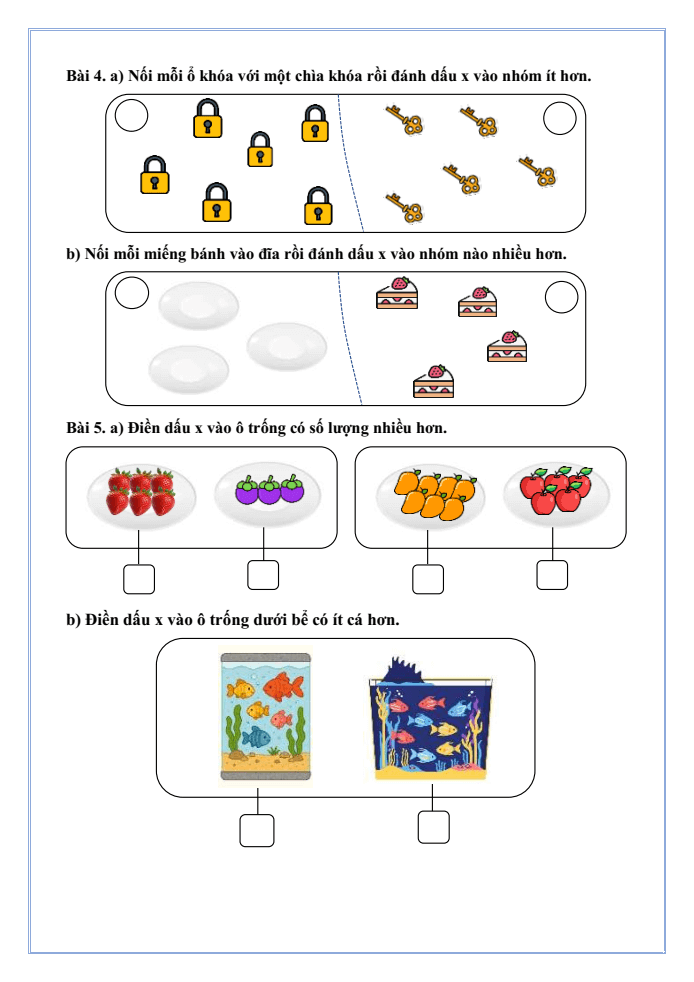 Bài 4. a) Nối mỗi ổ khóa với một chìa khóa rồi đánh dấu x vào nhóm ít hơn.

b) Nối mỗi miếng bánh vào đĩa rồi đánh dấu x vào nhóm nào nhiều hơn.

Bài 5. a) Điền dấu x vào ô trống có số lượng nhiều hơn.

b) Điền dấu x vào ô trống dưới bể có ít cá hơn.