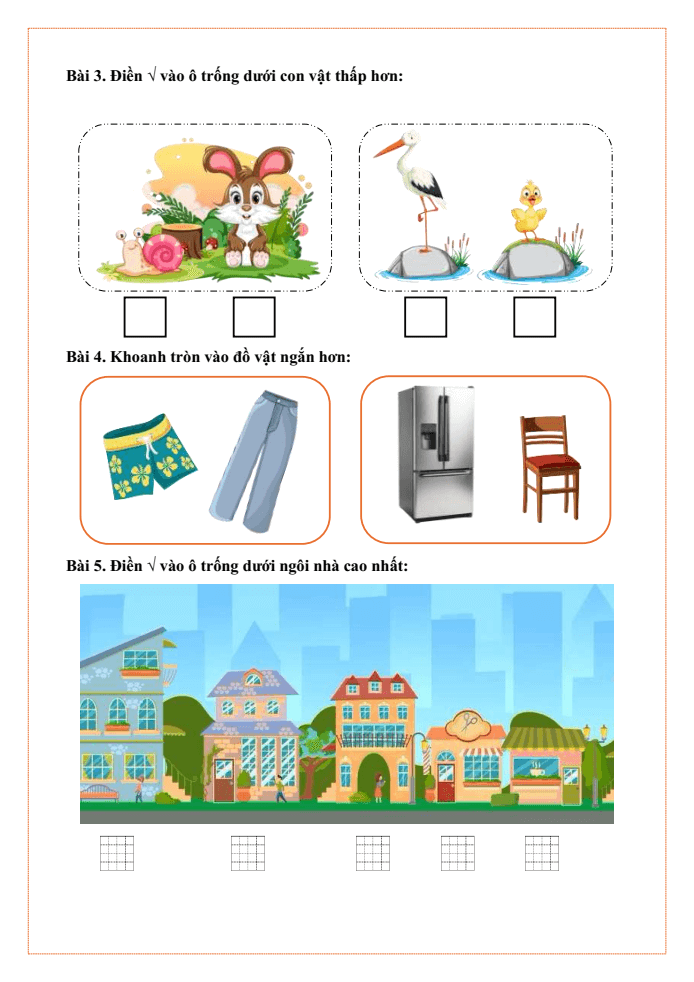 Bài 3. Điền √ vào ô trống dưới con vật thấp hơn:

Bài 4. Khoanh tròn vào đồ vật ngắn hơn:

Bài 5. Điền √ vào ô trống dưới ngôi nhà cao nhất: