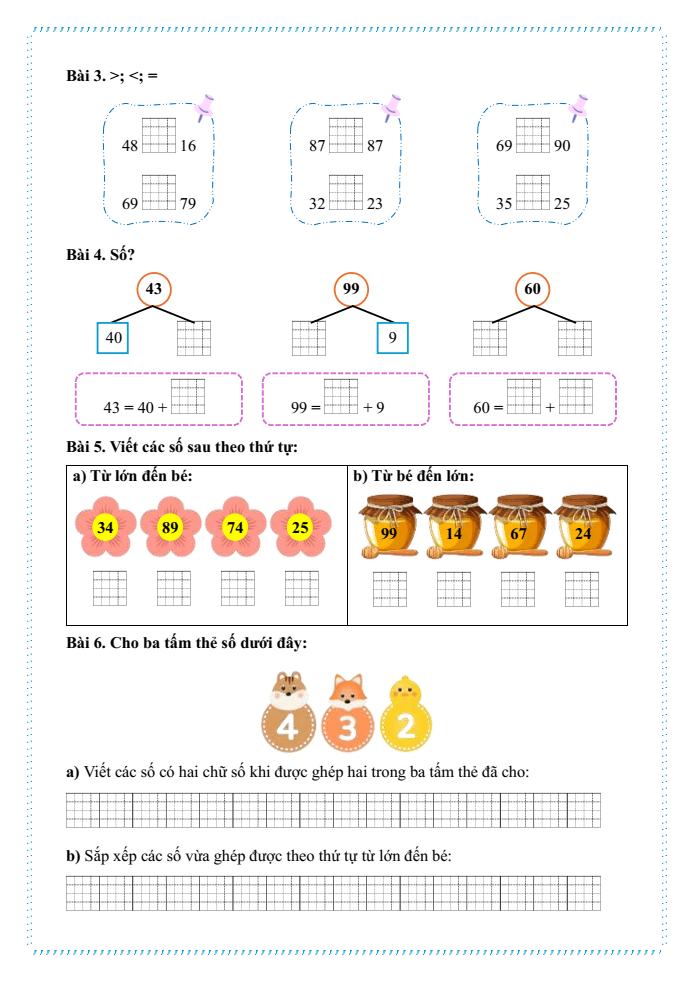 Bài 3. >; <; =

48 16
69 79

87 87
32 23

69 90
35 25

Bài 4. Số?

43
40

99
9

60

43 = 40 +

99 = + 9

60 = +

Bài 5. Viết các số sau theo thứ tự:

| a) Từ lớn đến bé: | b) Từ bé đến lớn: |
|---|---|
| 34 89 74 25 | 99 14 67 24 |

Bài 6. Cho ba tấm thẻ số dưới đây:

4 3 2

a) Viết các số có hai chữ số khi được ghép hai trong ba tấm thẻ đã cho:

b) Sắp xếp các số vừa ghép được theo thứ tự từ lớn đến bé: