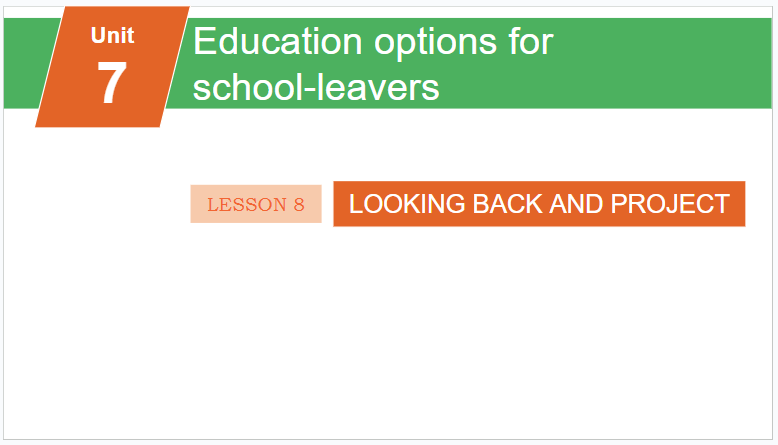 Unit
7

Education options for school-leavers

LESSON 8

LOOKING BACK AND PROJECT