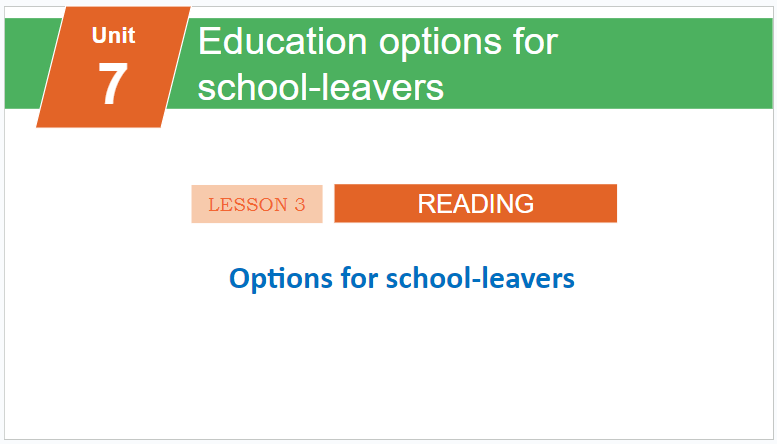 Unit
7

Education options for school-leavers

LESSON 3

READING

Options for school-leavers