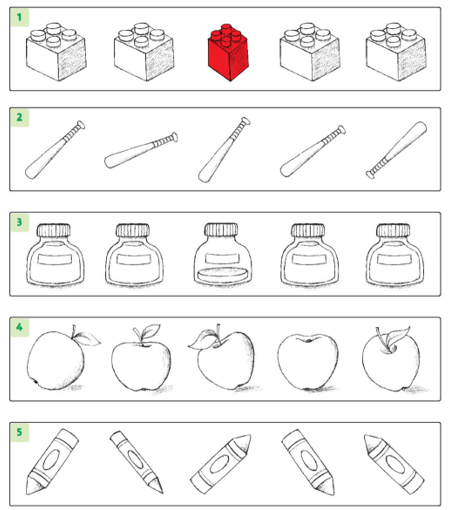 1

2

3

4

5