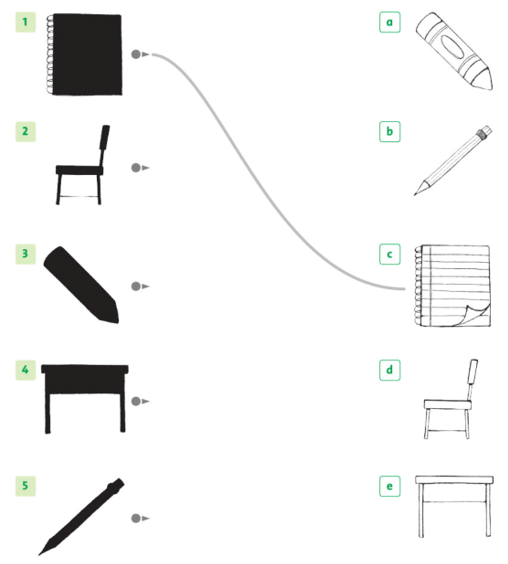 1

2

3

4

5

a

b

c

d

e