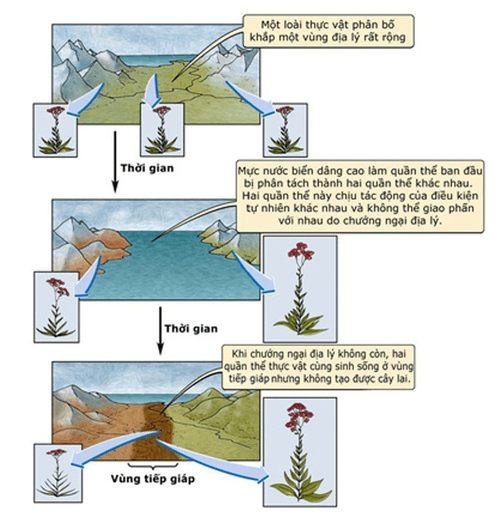 Một loài thực vật phân bố khắp một vùng địa lý rất rộng

Thời gian

Mực nước biển dâng cao làm quần thể ban đầu bị phân tách thành hai quần thể khác nhau. Hai quần thể này chịu tác động của điều kiện tự nhiên khác nhau và không thể giao phấn với nhau do chướng ngại địa lý.

Thời gian

Khi chướng ngại địa lý không còn, hai quần thể thực vật cùng sinh sống ở vùng tiếp giáp nhưng không tạo được cây lai.

Vùng tiếp giáp